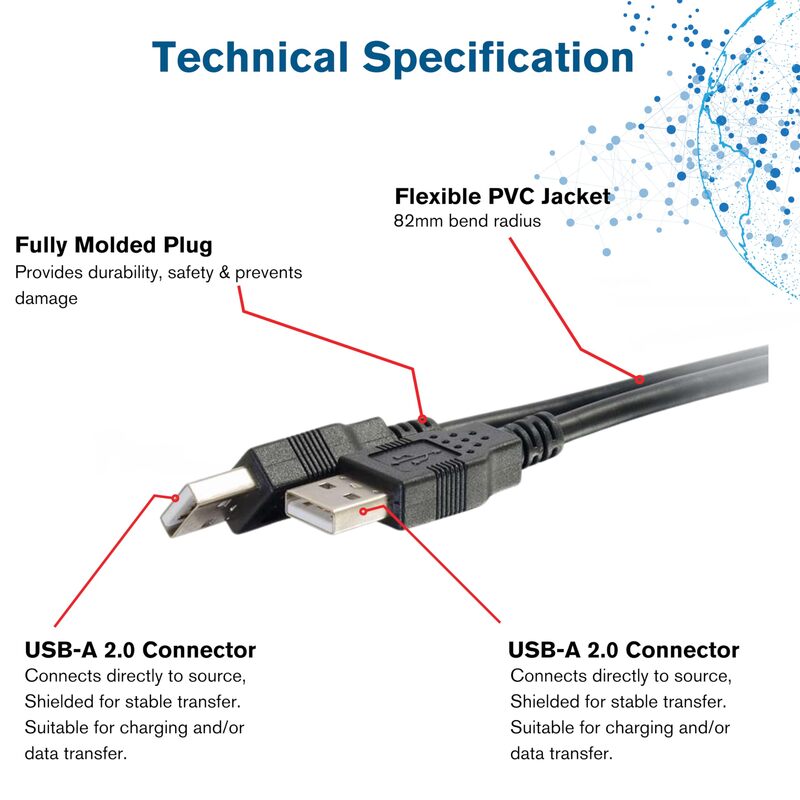 Technical Specification

Flexible PVC Jacket
82mm bend radius

Fully Molded Plug
Provides durability, safety & prevents damage

USB-A 2.0 Connector
Connects directly to source, Shielded for stable transfer. Suitable for charging and/or data transfer.

USB-A 2.0 Connector
Connects directly to source, Shielded for stable transfer. Suitable for charging and/or data transfer.